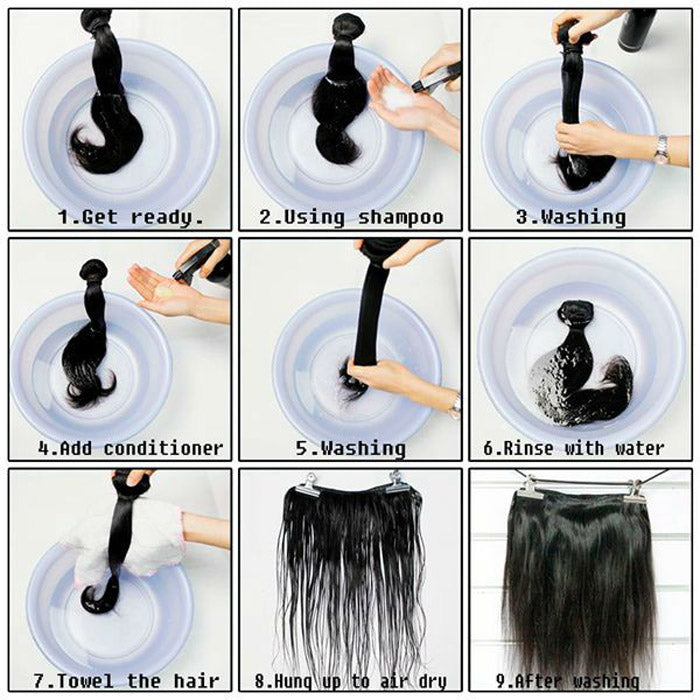 1.Get ready.

2.Using shampoo

3.Washing

4.Add conditioner

5.Washing

6.Rinse with water

7.Towel the hair

8.Hung up to air dry

9.After washing